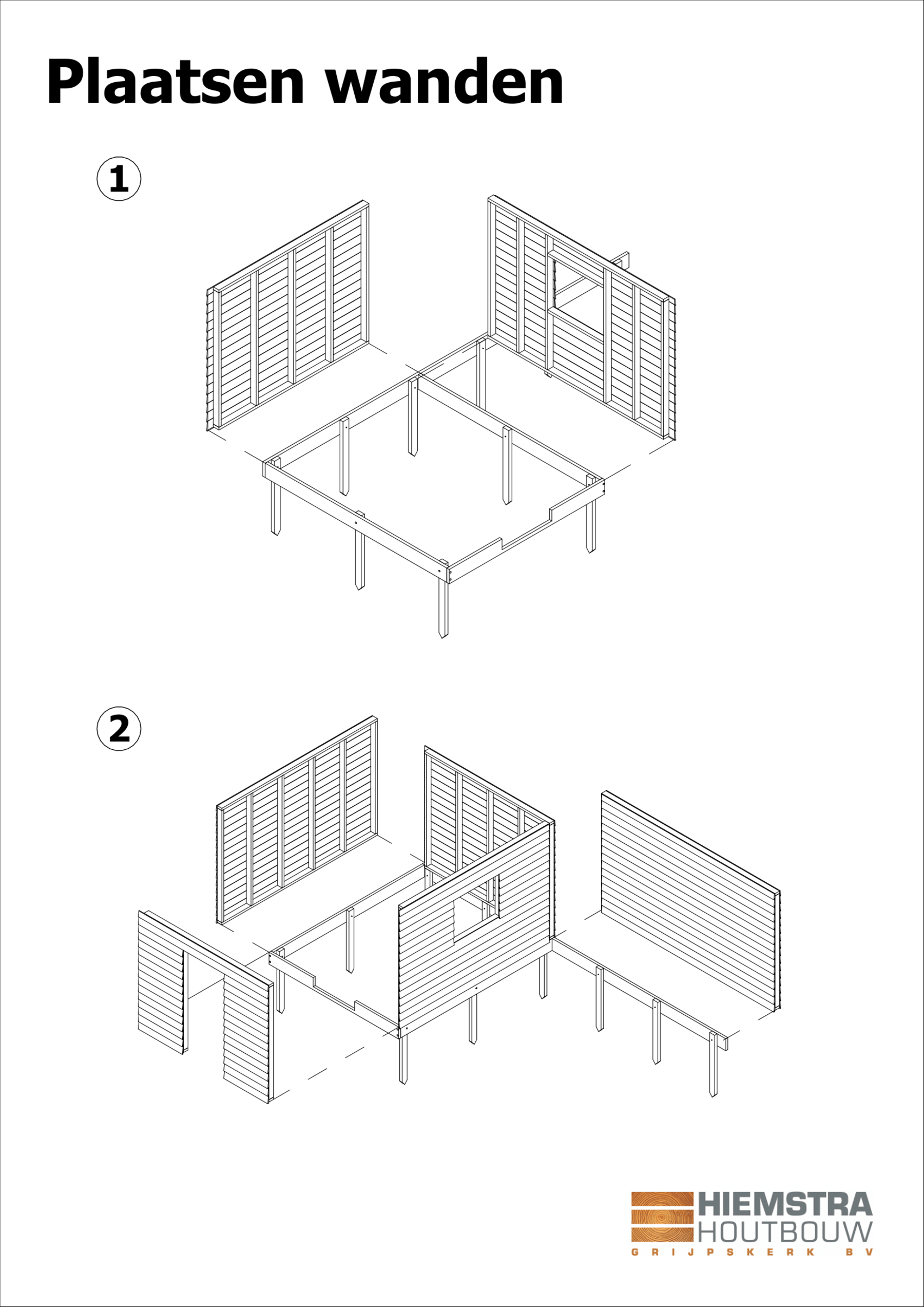 Plaatsen wanden

1

2

HIEMSTRA
HOUTBOUW
GRIJPSKERK BV